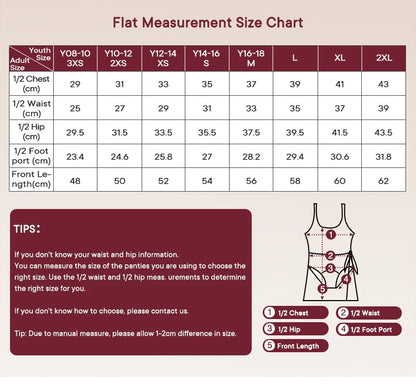 Flat Measurement Size Chart

| Youth Size / Adult Size | Y08-10 3XS | Y10-12 2XS | Y12-14 XS | Y14-16 S | Y16-18 M | L | XL | 2XL |
|---|---|---|---|---|---|---|---|---|
| 1/2 Chest (cm) | 29 | 31 | 33 | 35 | 37 | 39 | 41 | 43 |
| 1/2 Waist (cm) | 25 | 27 | 29 | 31 | 33 | 35 | 37 | 39 |
| 1/2 Hip (cm) | 29.5 | 31.5 | 33.5 | 35.5 | 37.5 | 39.5 | 41.5 | 43.5 |
| 1/2 Foot port (cm) | 23.4 | 24.6 | 25.8 | 27 | 28.2 | 29.4 | 30.6 | 31.8 |
| Front Length(cm) | 48 | 50 | 52 | 54 | 56 | 58 | 60 | 62 |

TIPS:

If you don't know your waist and hip information.
You can measure the size of the panties you are using to choose the right size. Use the 1/2 waist and 1/2 hip meas. urements to determine the right size for you.

If you don't know how to choose, please contact us.

Tip: Due to manual measure, please allow 1-2cm difference in size.

1 2 3 4 5

1 1/2 Chest
2 1/2 Waist
3 1/2 Hip
4 1/2 Foot Port
5 Front Length